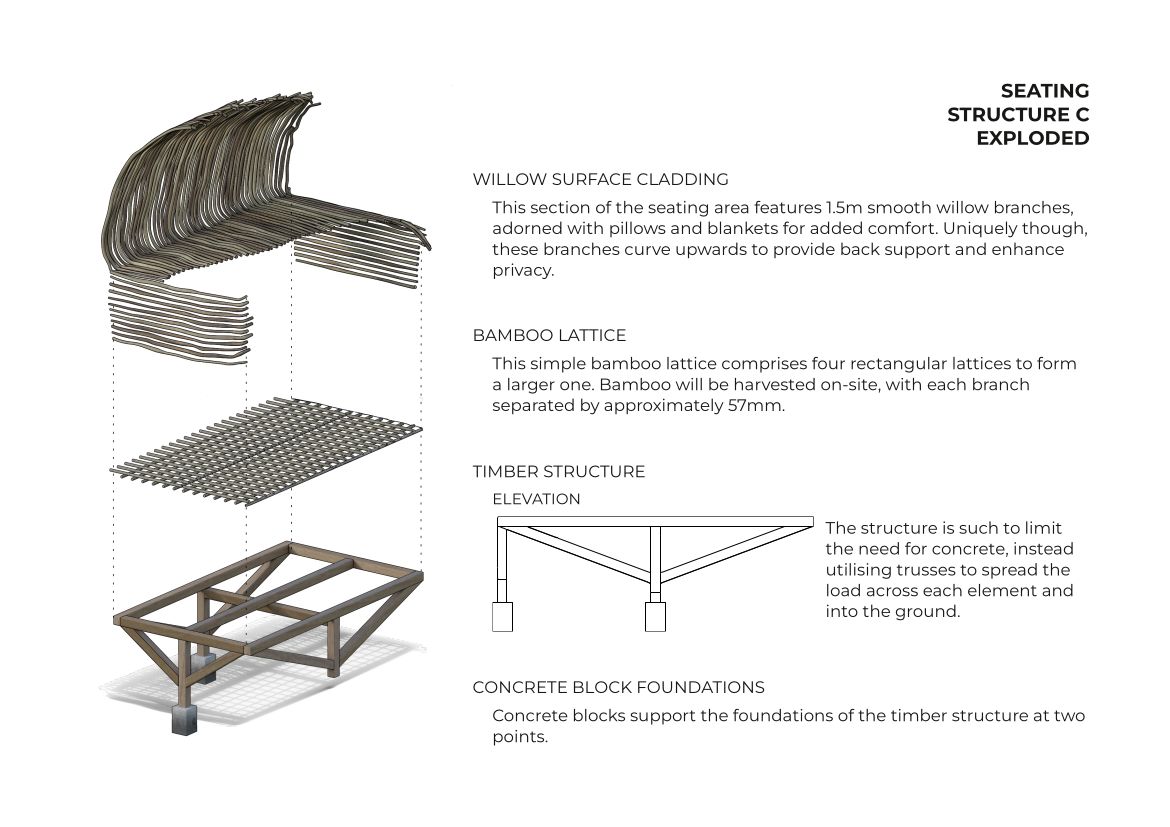 SEATING
STRUCTURE C
EXPLODED

WILLOW SURFACE CLADDING

This section of the seating area features 1.5m smooth willow branches, adorned with pillows and blankets for added comfort. Uniquely though, these branches curve upwards to provide back support and enhance privacy.

BAMBOO LATTICE

This simple bamboo lattice comprises four rectangular lattices to form a larger one. Bamboo will be harvested on-site, with each branch separated by approximately 57mm.

TIMBER STRUCTURE

ELEVATION

The structure is such to limit the need for concrete, instead utilising trusses to spread the load across each element and into the ground.

CONCRETE BLOCK FOUNDATIONS

Concrete blocks support the foundations of the timber structure at two points.